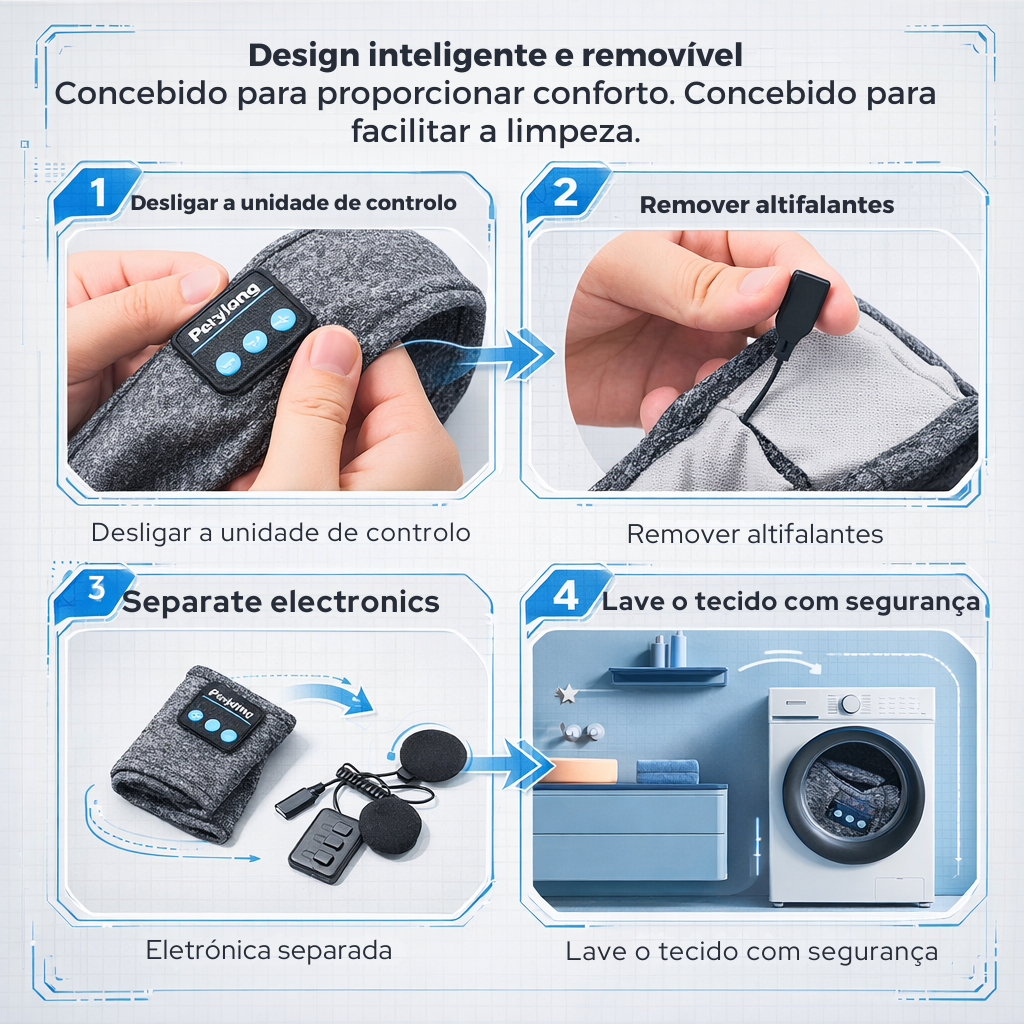 Design inteligente e removível
Concebido para proporcionar conforto. Concebido para facilitar a limpeza.

1 Desligar a unidade de controlo

Perytong

Desligar a unidade de controlo

2 Remover altifalantes

Remover altifalantes

3 Separate electronics

Perytong

Eletrónica separada

4 Lave o tecido com segurança

Lave o tecido com segurança